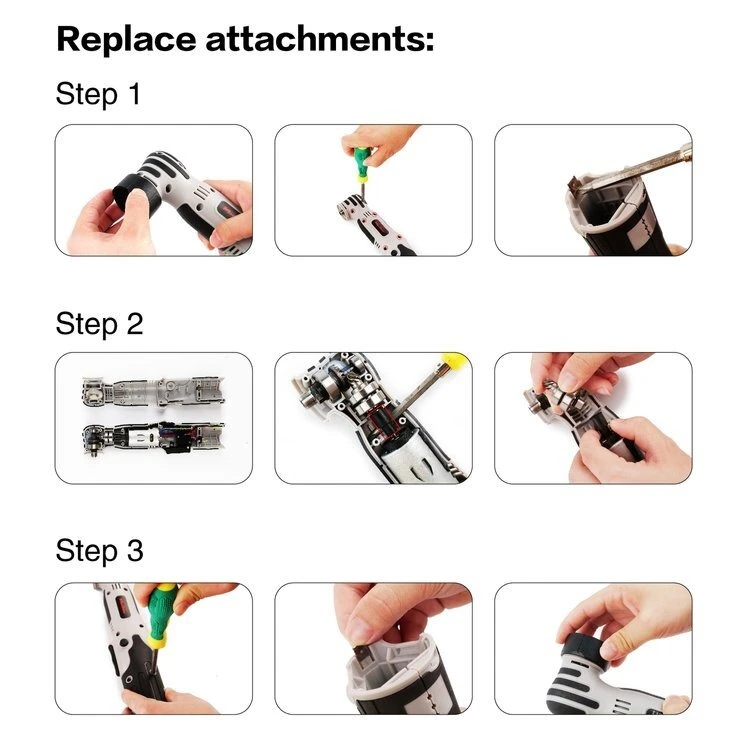 Replace attachments:

Step 1

Step 2

Step 3